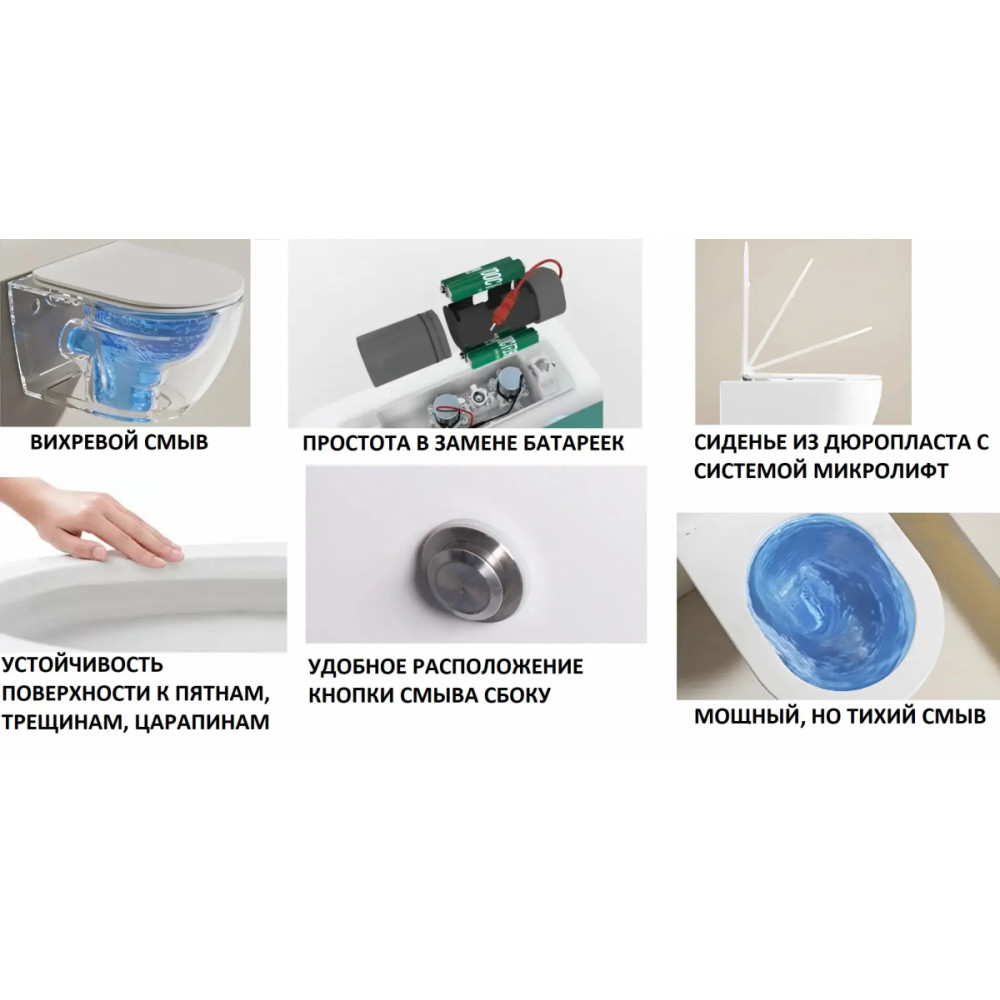 ВИХРЕВОЙ СМЫВ

ПРОСТОТА В ЗАМЕНЕ БАТАРЕЕК

СИДЕНЬЕ ИЗ ДЮРОПЛАСТА С СИСТЕМОЙ МИКРОЛИФТ

УСТОЙЧИВОСТЬ ПОВЕРХНОСТИ К ПЯТНАМ, ТРЕЩИНАМ, ЦАРАПИНАМ

УДОБНОЕ РАСПОЛОЖЕНИЕ КНОПКИ СМЫВА СБОКУ

МОЩНЫЙ, НО ТИХИЙ СМЫВ