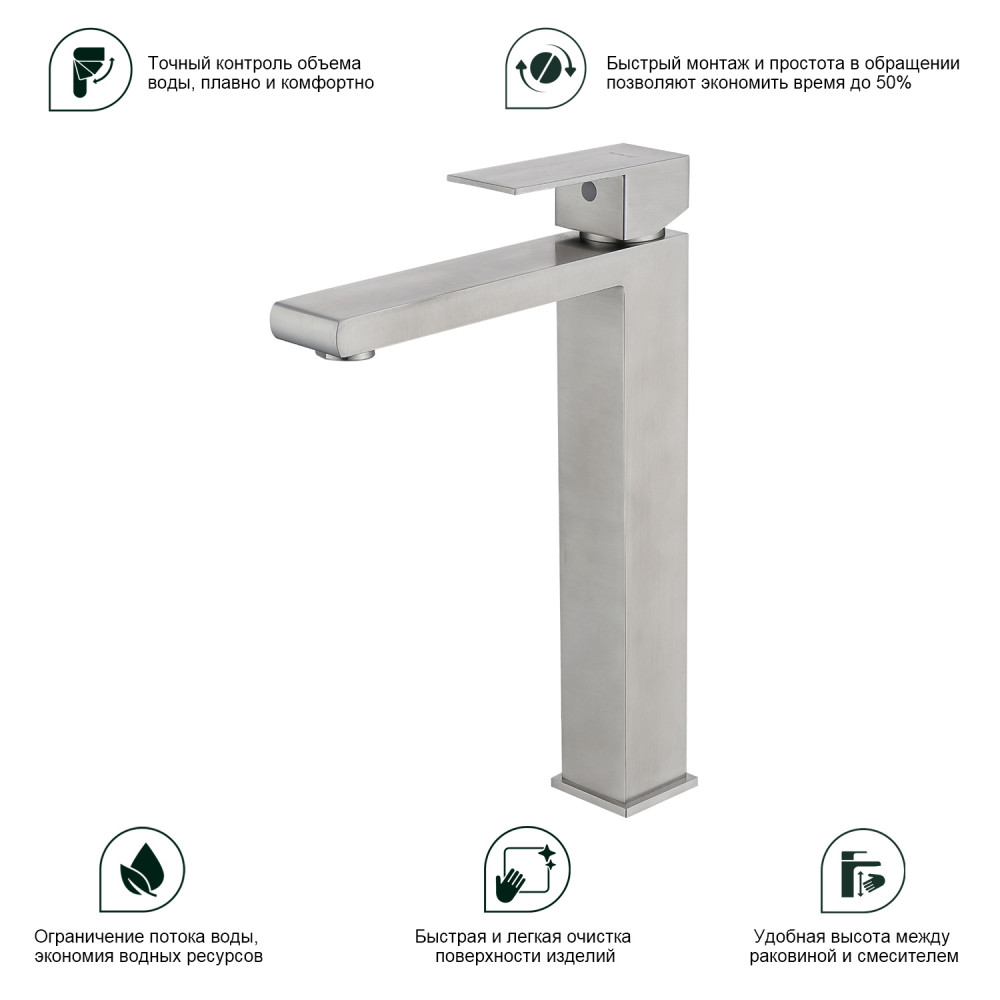 Точный контроль объема воды, плавно и комфортно

Быстрый монтаж и простота в обращении позволяют экономить время до 50%

Ограничение потока воды, экономия водных ресурсов

Быстрая и легкая очистка поверхности изделий

Удобная высота между раковиной и смесителем