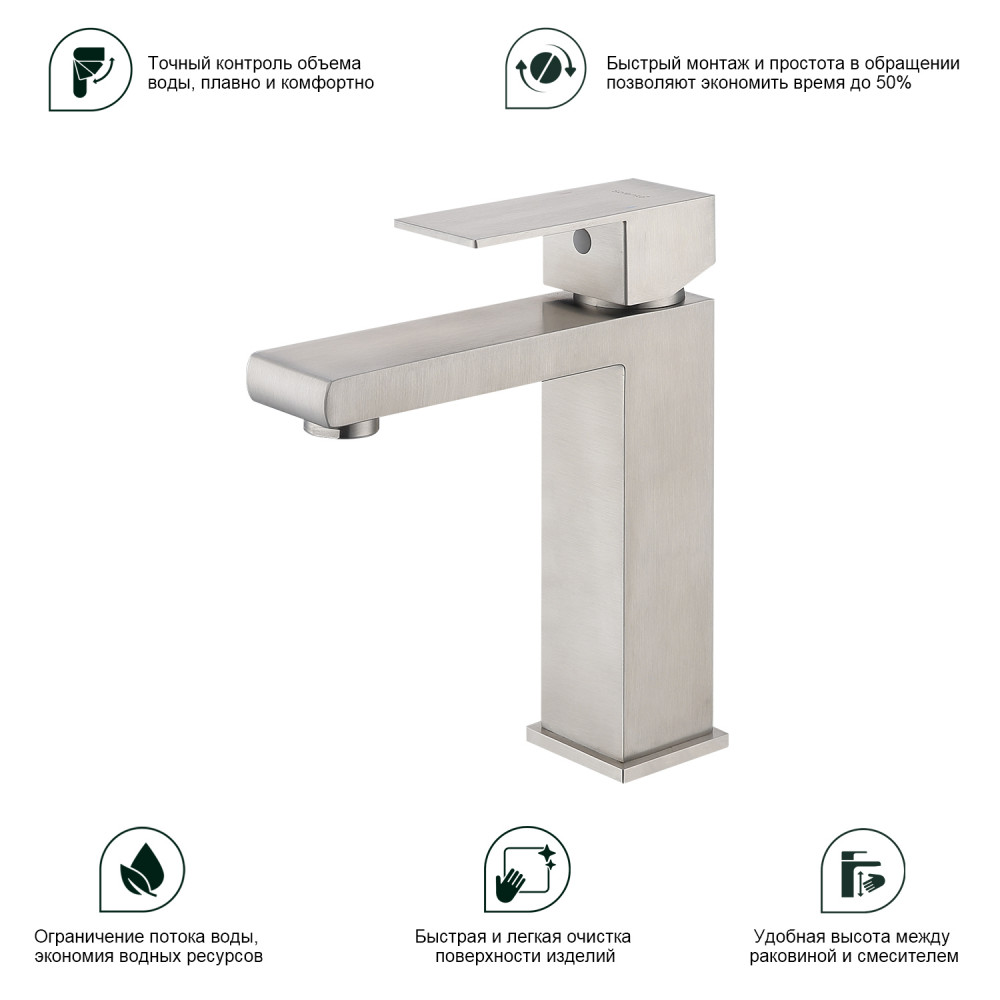 Точный контроль объема воды, плавно и комфортно

Быстрый монтаж и простота в обращении позволяют экономить время до 50%

Ограничение потока воды, экономия водных ресурсов

Быстрая и легкая очистка поверхности изделий

Удобная высота между раковиной и смесителем